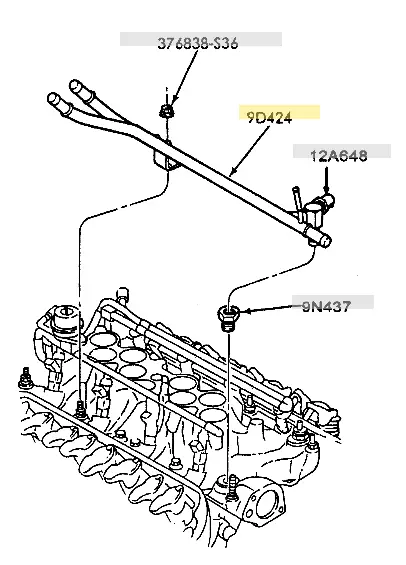 376838-S36

9D424

12A648

9N437