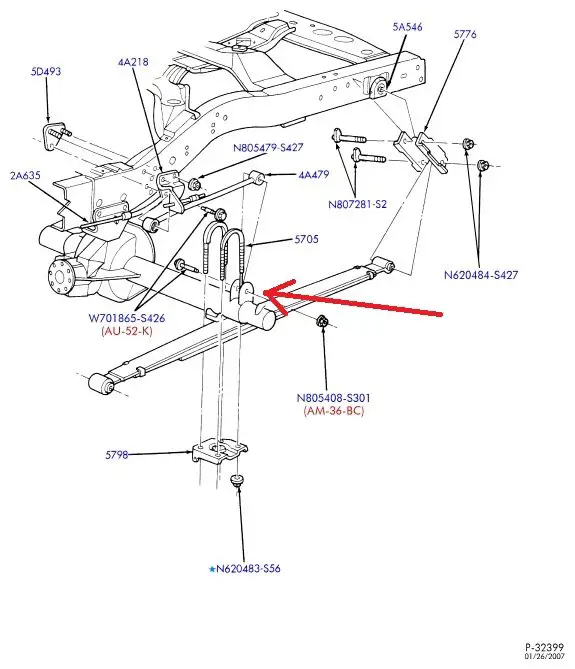 5A546

5776

5D493

4A218

N805479-S427

4A479

2A635

N807281-S2

5705

N620484-S427

W701865-S426
(AU-52-K)

N805408-S301
(AM-36-BC)

5798

★N620483-S56

P-32399
01/26/2007