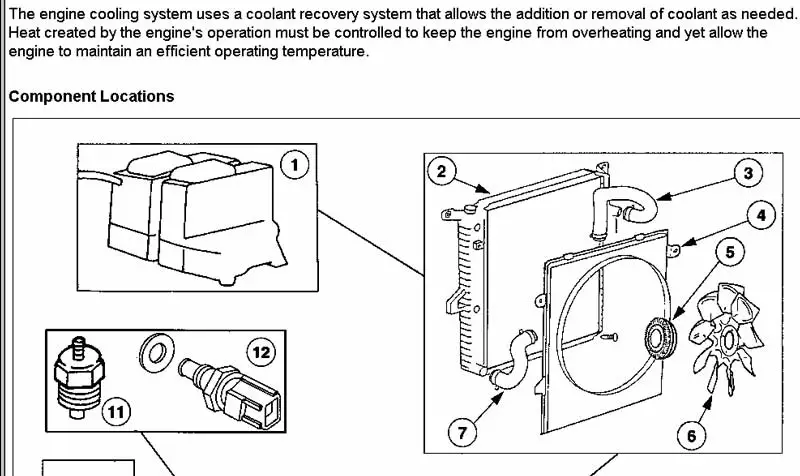 The engine cooling system uses a coolant recovery system that allows the addition or removal of coolant as needed. Heat created by the engine's operation must be controlled to keep the engine from overheating and yet allow the engine to maintain an efficient operating temperature.

Component Locations

1
2
3
4
5
12
11
7
6