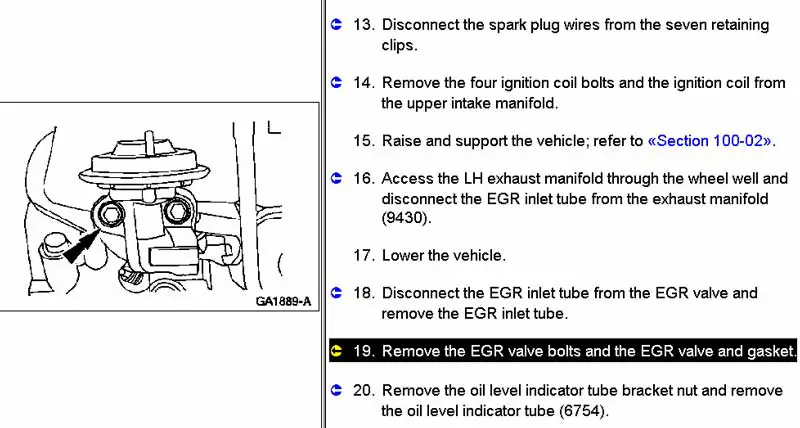 GA1889-A

13. Disconnect the spark plug wires from the seven retaining clips.

14. Remove the four ignition coil bolts and the ignition coil from the upper intake manifold.

15. Raise and support the vehicle; refer to «Section 100-02».

16. Access the LH exhaust manifold through the wheel well and disconnect the EGR inlet tube from the exhaust manifold (9430).

17. Lower the vehicle.

18. Disconnect the EGR inlet tube from the EGR valve and remove the EGR inlet tube.

19. Remove the EGR valve bolts and the EGR valve and gasket.

20. Remove the oil level indicator tube bracket nut and remove the oil level indicator tube (6754).