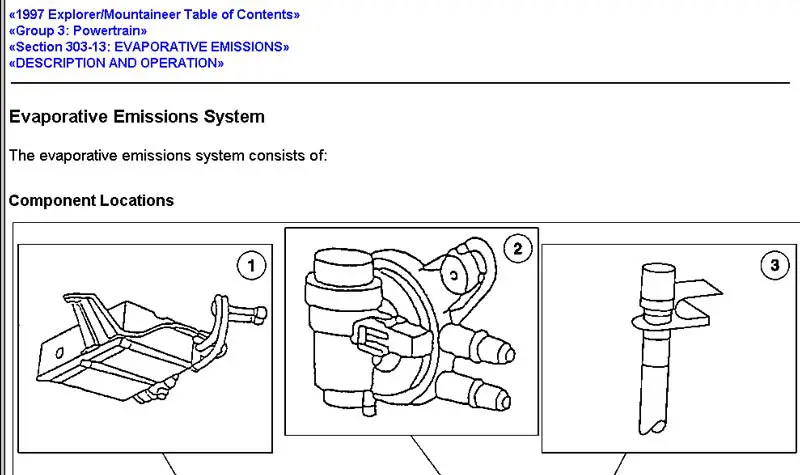 «1997 Explorer/Mountaineer Table of Contents»
«Group 3: Powertrain»
«Section 303-13: EVAPORATIVE EMISSIONS»
«DESCRIPTION AND OPERATION»

Evaporative Emissions System

The evaporative emissions system consists of:

Component Locations

1

2

3