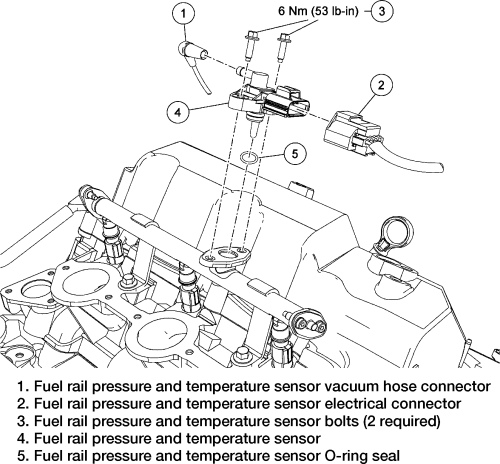 1

6 Nm (53 lb-in)

3

2

4

5

1. Fuel rail pressure and temperature sensor vacuum hose connector
2. Fuel rail pressure and temperature sensor electrical connector
3. Fuel rail pressure and temperature sensor bolts (2 required)
4. Fuel rail pressure and temperature sensor
5. Fuel rail pressure and temperature sensor O-ring seal