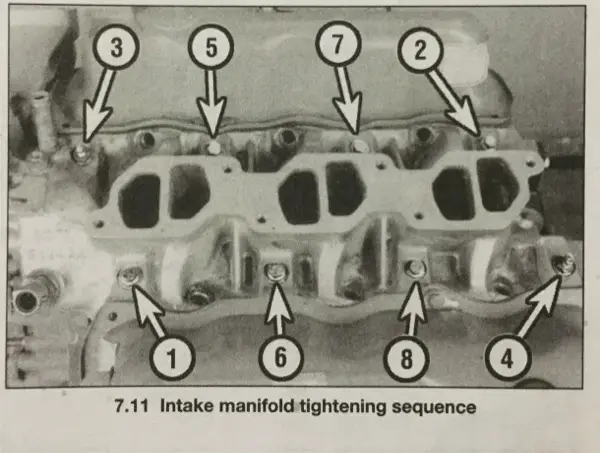 3
5
7
2
1
6
8
4

7.11 Intake manifold tightening sequence