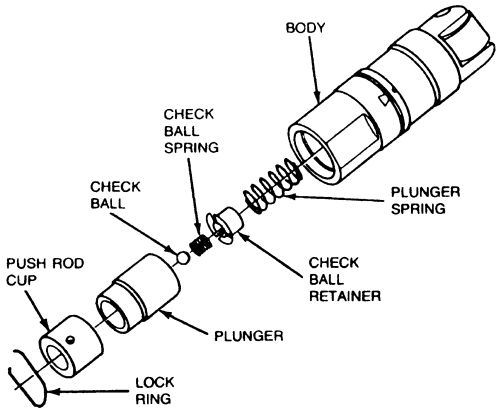 BODY

CHECK BALL SPRING

CHECK BALL

PLUNGER SPRING

PUSH ROD CUP

CHECK BALL RETAINER

PLUNGER

LOCK RING