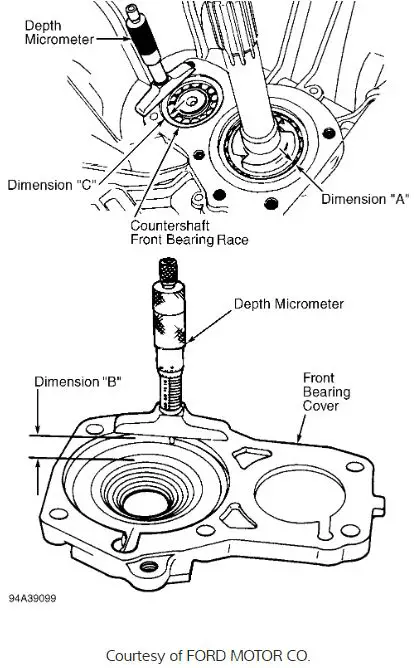 Depth Micrometer

Dimension "C"

Dimension "A"

Countershaft Front Bearing Race

Depth Micrometer

Dimension "B"

Front Bearing Cover

94A39099

Courtesy of FORD MOTOR CO.