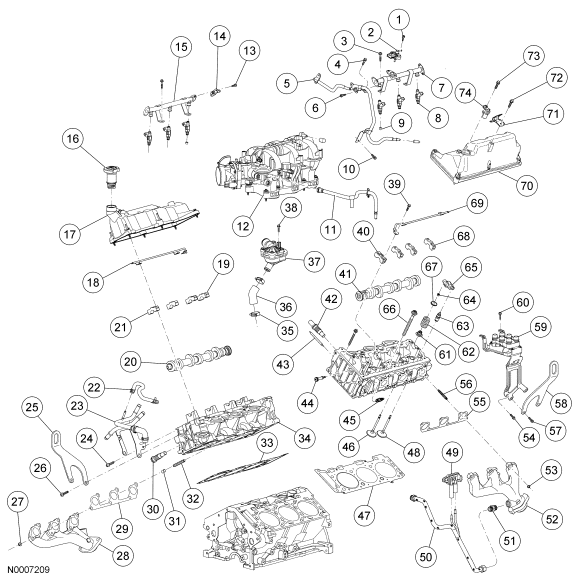 1
2
3
4
5
6
7
8
9
10
11
12
13
14
15
16
17
18
19
20
21
22
23
24
25
26
27
28
29
30
31
32
33
34
35
36
37
38
39
40
41
42
43
44
45
46
47
48
49
50
51
52
53
54
55
56
57
58
59
60
61
62
63
64
65
66
67
68
69
70
71
72
73
74
N0007209