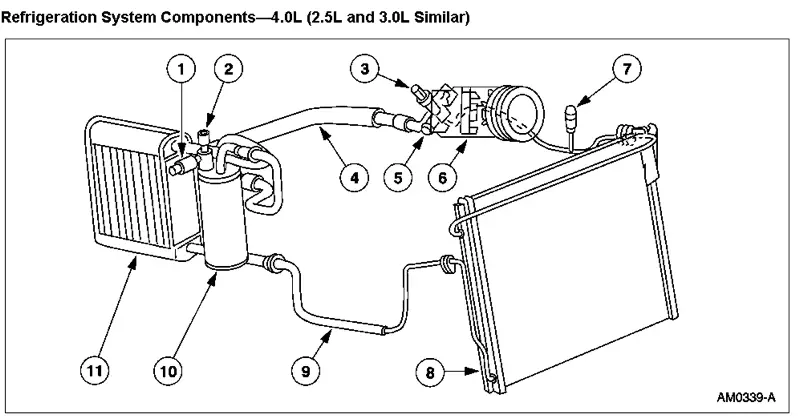 Refrigeration System Components—4.0L (2.5L and 3.0L Similar)

1
2
3
7
4
5
6
11
10
9
8
AM0339-A