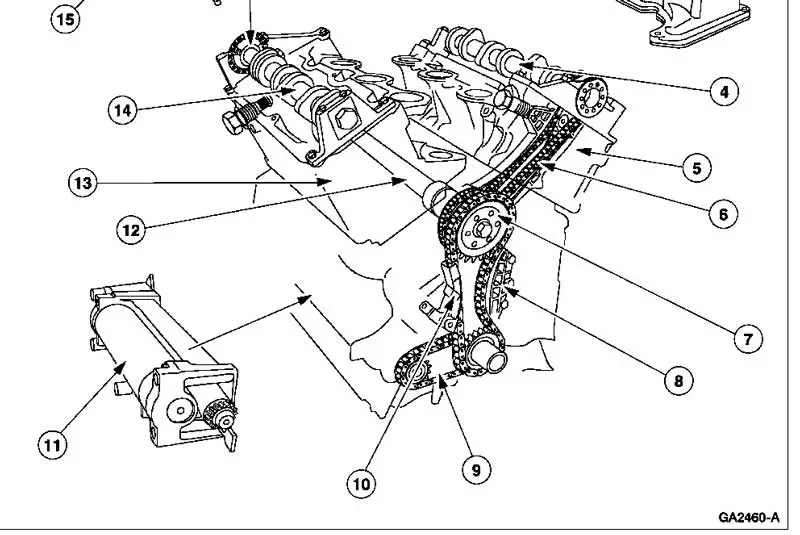 15
14
13
12
11
4
5
6
7
8
9
10
GA2460-A