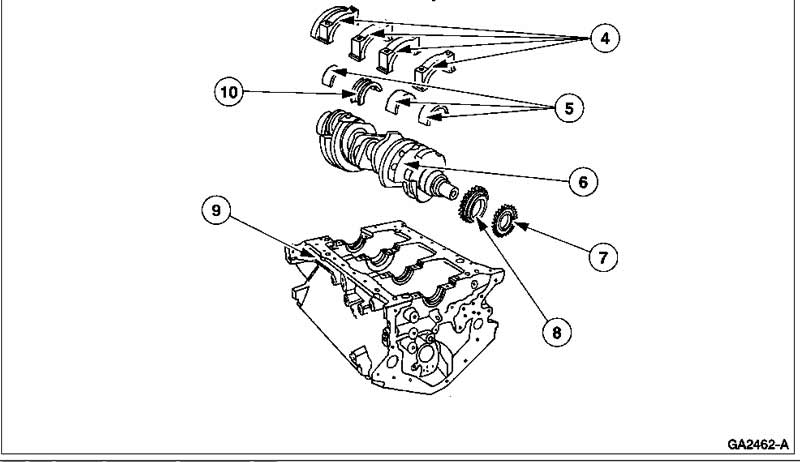 4
10
5
6
9
7
8
GA2462-A